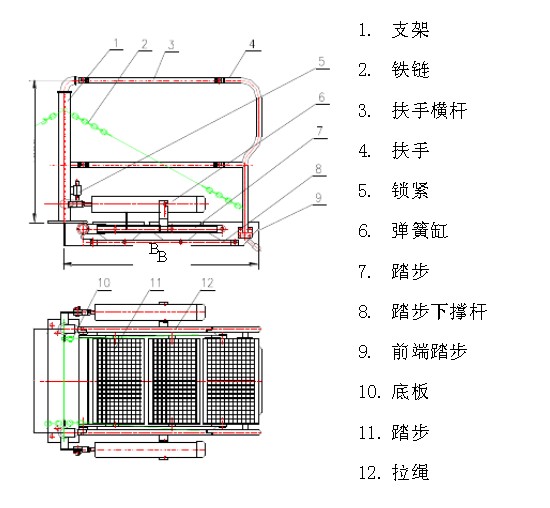 1
2
3
4
5
6
7
8
9
B
B
10
11
12

1. 支架
2. 铁链
3. 扶手横杆
4. 扶手
5. 锁紧
6. 弹簧缸
7. 踏步
8. 踏步下撑杆
9. 前端踏步
10. 底板
11. 踏步
12. 拉绳