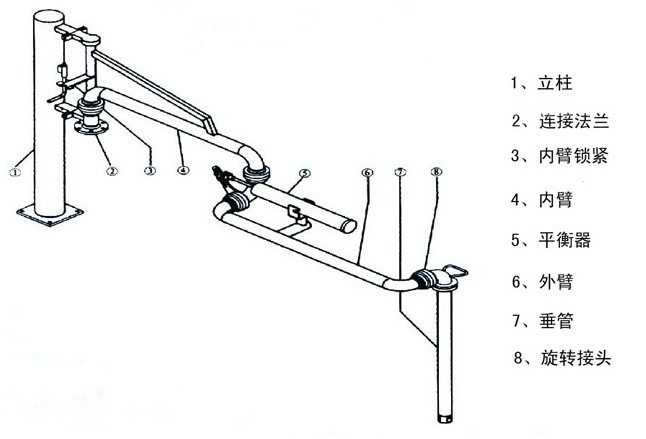 ①
②
③
④
⑤
⑥
⑦
⑧

1、立柱
2、连接法兰
3、内臂锁紧
4、内臂
5、平衡器
6、外臂
7、垂管
8、旋转接头