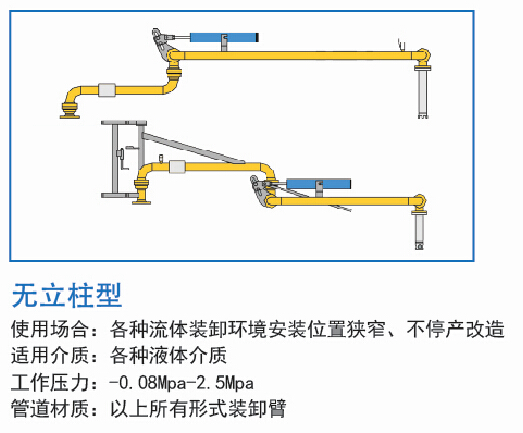 无立柱型

使用场合：各种流体装卸环境安装位置狭窄、不停产改造
适用介质：各种液体介质
工作压力：-0.08Mpa-2.5Mpa
管道材质：以上所有形式装卸臂